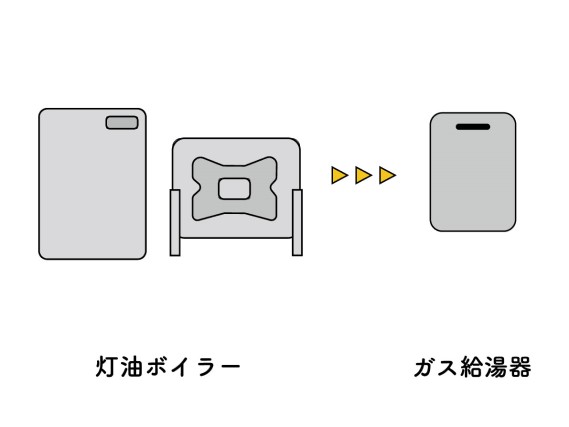 灯油ボイラー

ガス給湯器